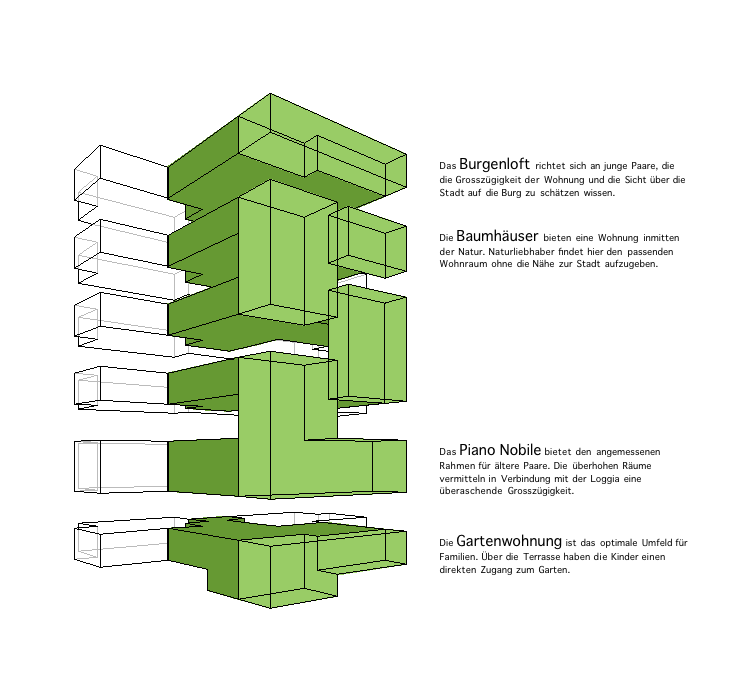 Das Burgenloft richtet sich an junge Paare, die die Grosszügigkeit der Wohnung und die Sicht über die Stadt auf die Burg zu schätzen wissen.

Die Baumhäuser bieten eine Wohnung inmitten der Natur. Naturliebhaber findet hier den passenden Wohnraum ohne die Nähe zur Stadt aufzugeben.

Das Piano Nobile bietet den angemessenen Rahmen für ältere Paare. Die überhohen Räume vermitteln in Verbindung mit der Loggia eine überaschende Grosszügigkeit.

Die Gartenwohnung ist das optimale Umfeld für Familien. Über die Terrasse haben die Kinder einen direkten Zugang zum Garten.